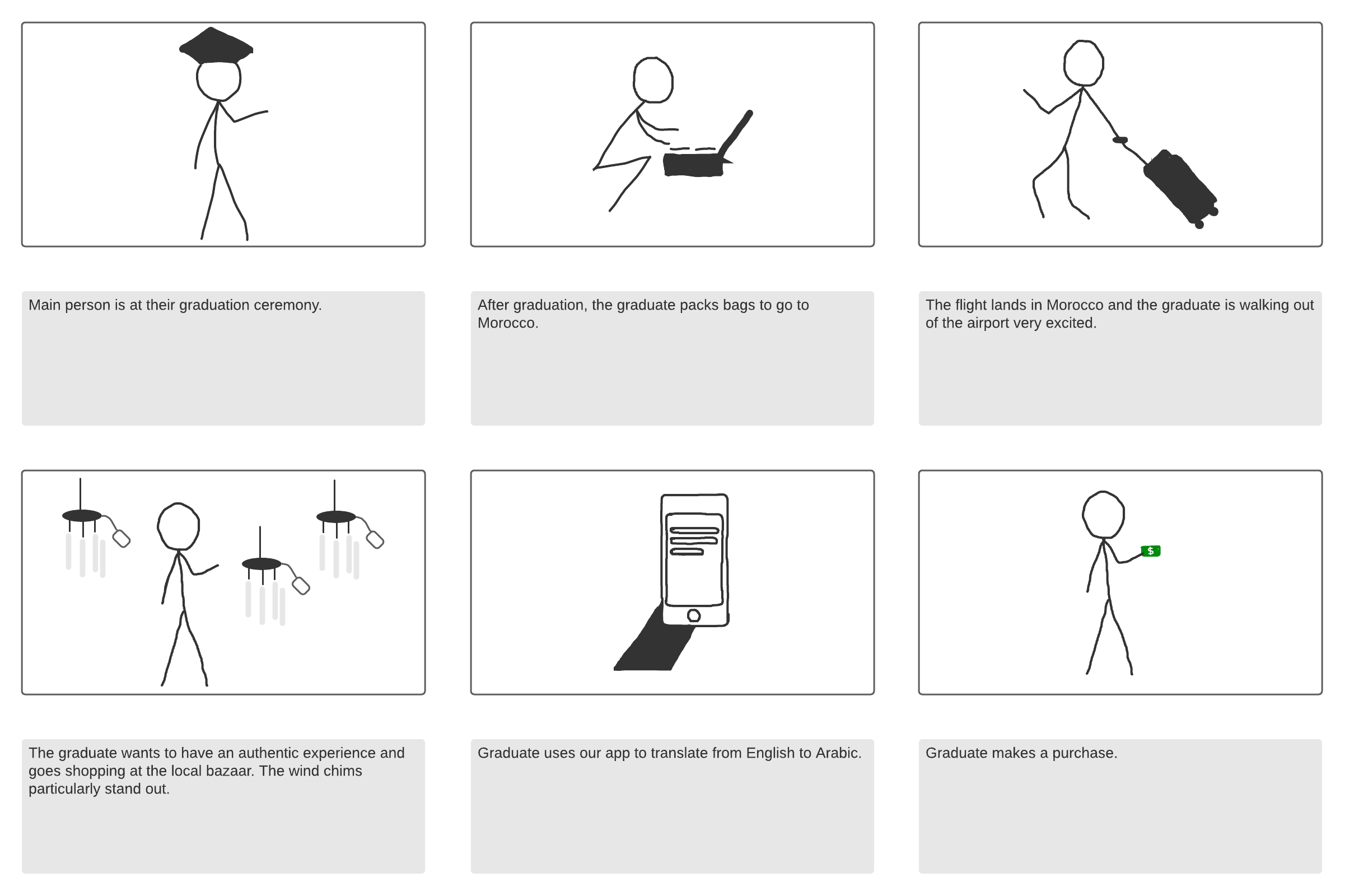 Main person is at their graduation ceremony.

After graduation, the graduate packs bags to go to Morocco.

The flight lands in Morocco and the graduate is walking out of the airport very excited.

The graduate wants to have an authentic experience and goes shopping at the local bazaar. The wind chims particularly stand out.

Graduate uses our app to translate from English to Arabic.

$

Graduate makes a purchase.